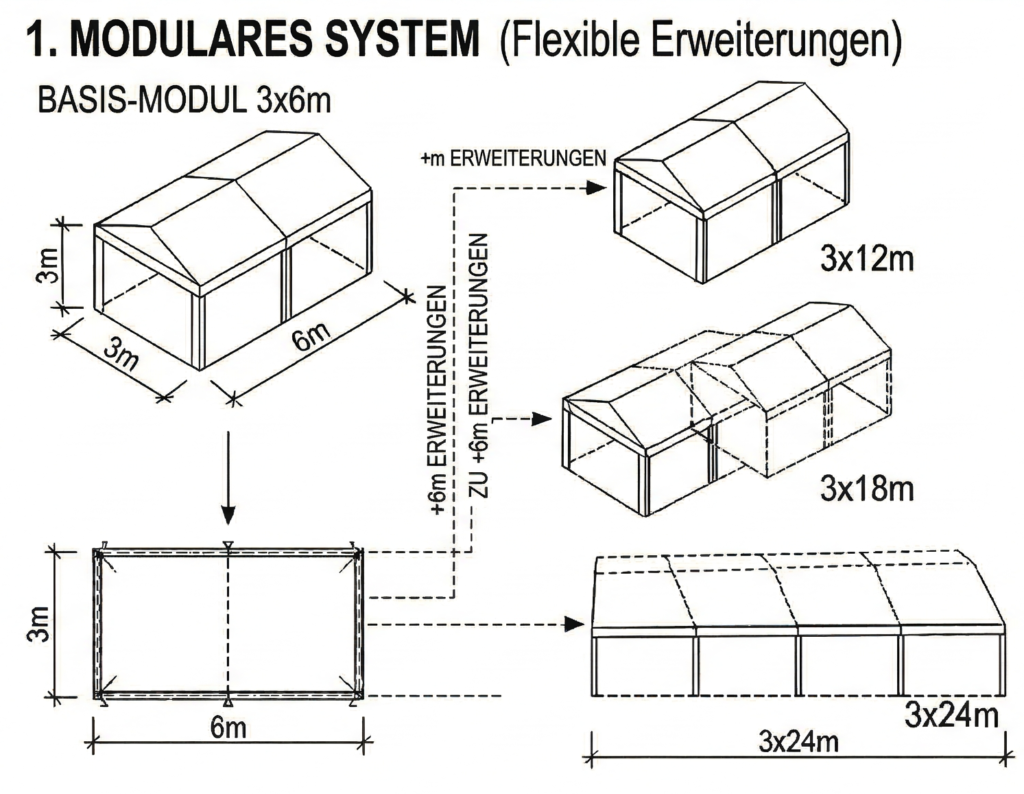 1. MODULARES SYSTEM (Flexible Erweiterungen)

BASIS-MODUL 3x6m

3m

3m

6m

+m ERWEITERUNGEN

+6m ERWEITERUNGEN

ZU +6m ERWEITERUNGEN

3x12m

3x18m

3m

6m

3x24m

3x24m